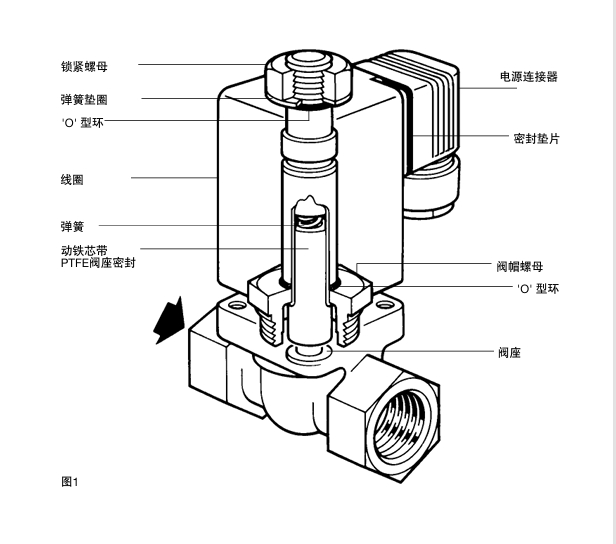 锁紧螺母

弹簧垫圈

'O' 型环

线圈

弹簧

动铁芯带
PTFE阀座密封

电源连接器

密封垫片

阀帽螺母

'O' 型环

阀座

图1