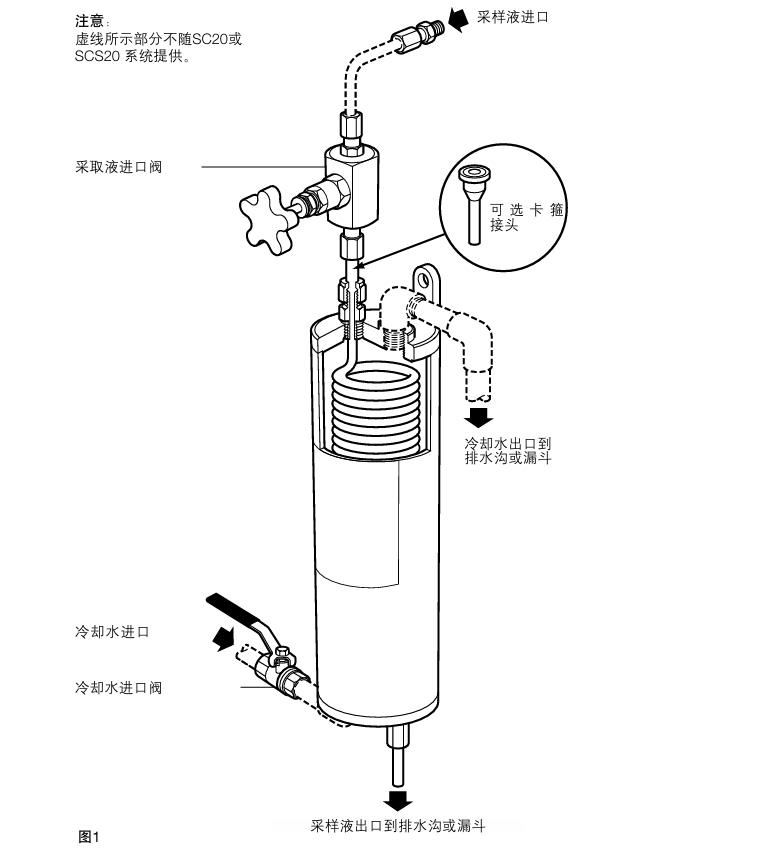 注意：
虚线所示部分不随SC20或SCS20 系统提供。

采样液进口

采取液进口阀

可选卡箍接头

冷却水出口到排水沟或漏斗

冷却水进口

冷却水进口阀

采样液出口到排水沟或漏斗

图1