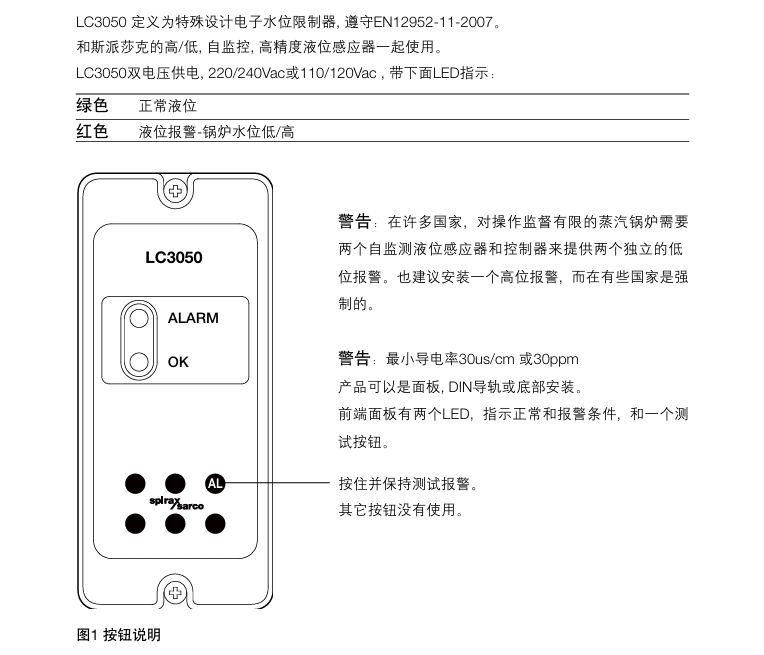 LC3050 定义为特殊设计电子水位限制器, 遵守EN12952-11-2007。
和斯派莎克的高/低, 自监控, 高精度液位感应器一起使用。
LC3050双电压供电, 220/240Vac或110/120Vac , 带下面LED指示：

| 绿色 | 正常液位 |
|---|---|
| 红色 | 液位报警-锅炉水位低/高 |

LC3050

ALARM

OK

AL

spirax sarco

警告：在许多国家，对操作监督有限的蒸汽锅炉需要两个自监测液位感应器和控制器来提供两个独立的低位报警。也建议安装一个高位报警，而在有些国家是强制的。

警告：最小导电率30us/cm 或30ppm
产品可以是面板, DIN导轨或底部安装。
前端面板有两个LED，指示正常和报警条件，和一个测试按钮。

按住并保持测试报警。
其它按钮没有使用。

图1 按钮说明