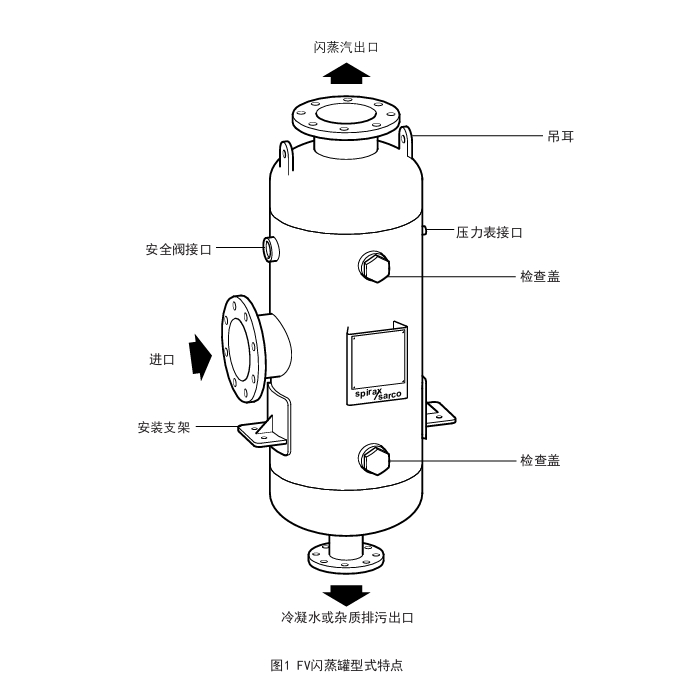 闪蒸汽出口

吊耳

压力表接口

安全阀接口

检查盖

进口

spirax sarco

安装支架

检查盖

冷凝水或杂质排污出口

图1 FV闪蒸罐型式特点