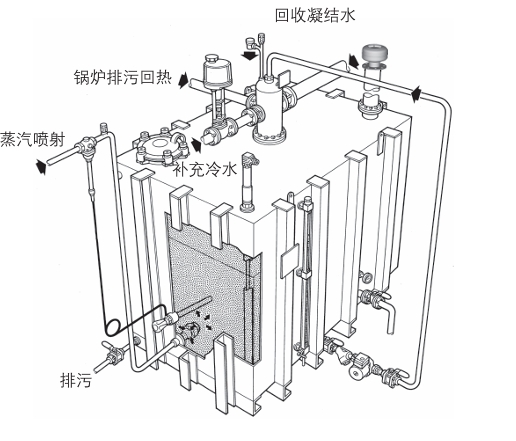 回收凝结水

锅炉排污回热

蒸汽喷射

补充冷水

排污