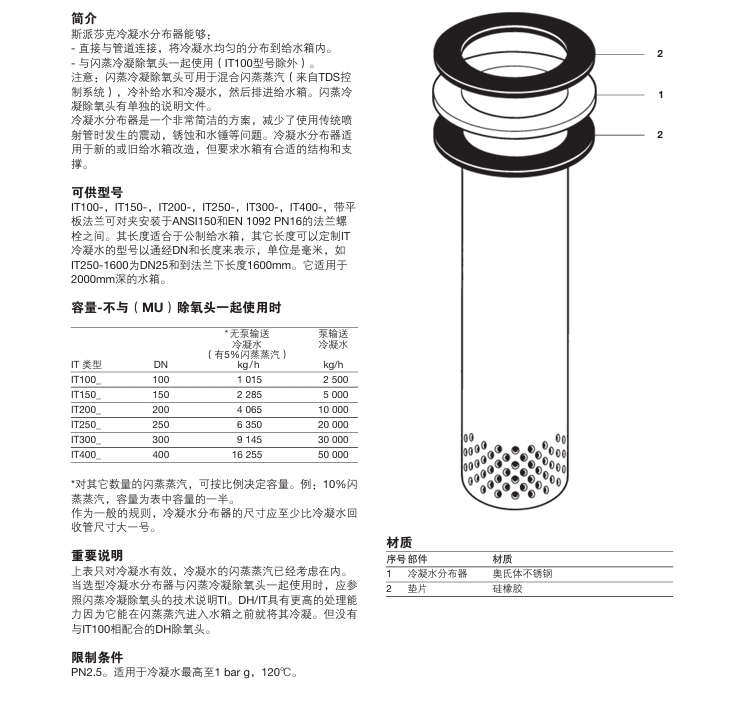 简介
斯派莎克冷凝水分布器能够：
- 直接与管道连接，将冷凝水均匀的分布到给水箱内。
- 与闪蒸冷凝除氧头一起使用（IT100型号除外）。
注意：闪蒸冷凝除氧头可用于混合闪蒸蒸汽（来自TDS控制系统），冷补给水和冷凝水，然后排进给水箱。闪蒸冷凝除氧头有单独的说明文件。
冷凝水分布器是一个非常简洁的方案，减少了使用传统喷射管时发生的震动，锈蚀和水锤等问题。冷凝水分布器适用于新的或旧给水箱改造，但要求水箱有合适的结构和支撑。

可供型号
IT100-，IT150-，IT200-，IT250-，IT300-，IT400-，带平板法兰可对夹安装于ANSI150和EN 1092 PN16的法兰螺栓之间。其长度适合于公制给水箱，其它长度可以定制IT冷凝水的型号以通经DN和长度来表示，单位是毫米，如IT250-1600为DN25和到法兰下长度1600mm。它适用于2000mm深的水箱。

容量-不与（MU）除氧头一起使用时

| IT 类型 | DN | *无泵输送 冷凝水 （有5%闪蒸蒸汽） kg/h | 泵输送 冷凝水 kg/h |
|---|---|---|---|
| IT100_ | 100 | 1 015 | 2 500 |
| IT150_ | 150 | 2 285 | 5 000 |
| IT200_ | 200 | 4 065 | 10 000 |
| IT250_ | 250 | 6 350 | 20 000 |
| IT300_ | 300 | 9 145 | 30 000 |
| IT400_ | 400 | 16 255 | 50 000 |

*对其它数量的闪蒸蒸汽，可按比例决定容量。例：10%闪蒸蒸汽，容量为表中容量的一半。
作为一般的规则，冷凝水分布器的尺寸应至少比冷凝水回收管尺寸大一号。

重要说明
上表只对冷凝水有效，冷凝水的闪蒸蒸汽已经考虑在内。当选型冷凝水分布器与闪蒸冷凝除氧头一起使用时，应参照闪蒸冷凝除氧头的技术说明TI。DH/IT具有更高的处理能力因为它能在闪蒸蒸汽进入水箱之前就将其冷凝。但没有与IT100相配合的DH除氧头。

限制条件
PN2.5。适用于冷凝水最高至1 bar g，120℃。

2
1
2

材质

| 序号 | 部件 | 材质 |
|---|---|---|
| 1 | 冷凝水分布器 | 奥氏体不锈钢 |
| 2 | 垫片 | 硅橡胶 |