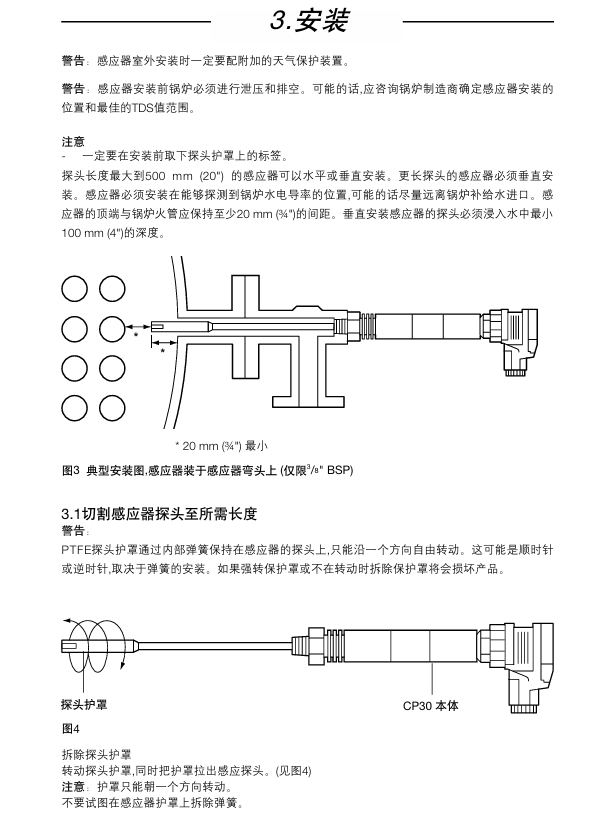 3.安装

警告：感应器室外安装时一定要配附加的天气保护装置。

警告：感应器安装前锅炉必须进行泄压和排空。可能的话,应咨询锅炉制造商确定感应器安装的位置和最佳的TDS值范围。

注意
- 一定要在安装前取下探头护罩上的标签。
探头长度最大到500 mm (20") 的感应器可以水平或垂直安装。更长探头的感应器必须垂直安装。感应器必须安装在能够探测到锅炉水电导率的位置,可能的话尽量远离锅炉补给水进口。感应器的顶端与锅炉火管应保持至少20 mm (¾")的间距。垂直安装感应器的探头必须浸入水中最小100 mm (4")的深度。

*

*

* 20 mm (¾") 最小

图3 典型安装图,感应器装于感应器弯头上 (仅限$^3/_8$" BSP)

3.1切割感应器探头至所需长度
警告:
PTFE探头护罩通过内部弹簧保持在感应器的探头上,只能沿一个方向自由转动。这可能是顺时针或逆时针,取决于弹簧的安装。如果强转保护罩或不在转动时拆除保护罩将会损坏产品。

探头护罩

CP30 本体

图4

拆除探头护罩
转动探头护罩,同时把护罩拉出感应探头。(见图4)
注意：护罩只能朝一个方向转动。
不要试图在感应器护罩上拆除弹簧。