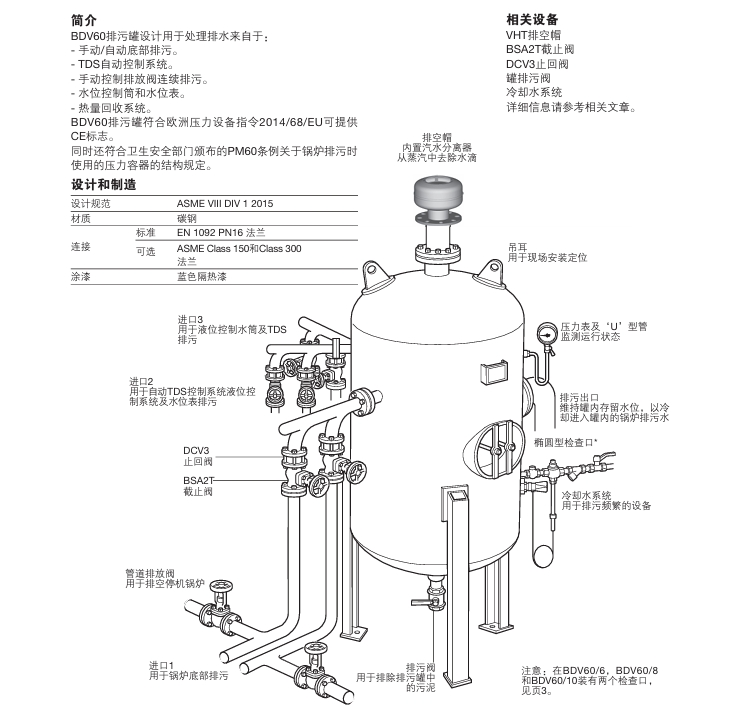 简介
BDV60排污罐设计用于处理排水来自于：
- 手动/自动底部排污。
- TDS自动控制系统。
- 手动控制排放阀连续排污。
- 水位控制筒和水位表。
- 热量回收系统。
BDV60排污罐符合欧洲压力设备指令2014/68/EU可提供CE标志。
同时还符合卫生安全部门颁布的PM60条例关于锅炉排污时使用的压力容器的结构规定。

设计和制造

| 设计规范 | | ASME VIII DIV 1 2015 |
|---|---|---|
| 材质 | | 碳钢 |
| 连接 | 标准 | EN 1092 PN16 法兰 |
| | 可选 | ASME Class 150和Class 300 法兰 |
| 涂漆 | | 蓝色隔热漆 |

相关设备
VHT排空帽
BSA2T截止阀
DCV3止回阀
罐排污阀
冷却水系统
详细信息请参考相关文章。

排空帽
内置汽水分离器
从蒸汽中去除水滴

吊耳
用于现场安装定位

进口3
用于液位控制水筒及TDS排污

压力表及‘U’型管
监测运行状态

进口2
用于自动TDS控制系统液位控制系统及水位表排污

排污出口
维持罐内存留水位，以冷却进入罐内的锅炉排污水

椭圆型检查口*

DCV3
止回阀

BSA2T
截止阀

冷却水系统
用于排污频繁的设备

管道排放阀
用于排空停机锅炉

进口1
用于锅炉底部排污

排污阀
用于排除排污罐中的污泥

注意：在BDV60/6，BDV60/8和BDV60/10装有两个检查口，见页3。