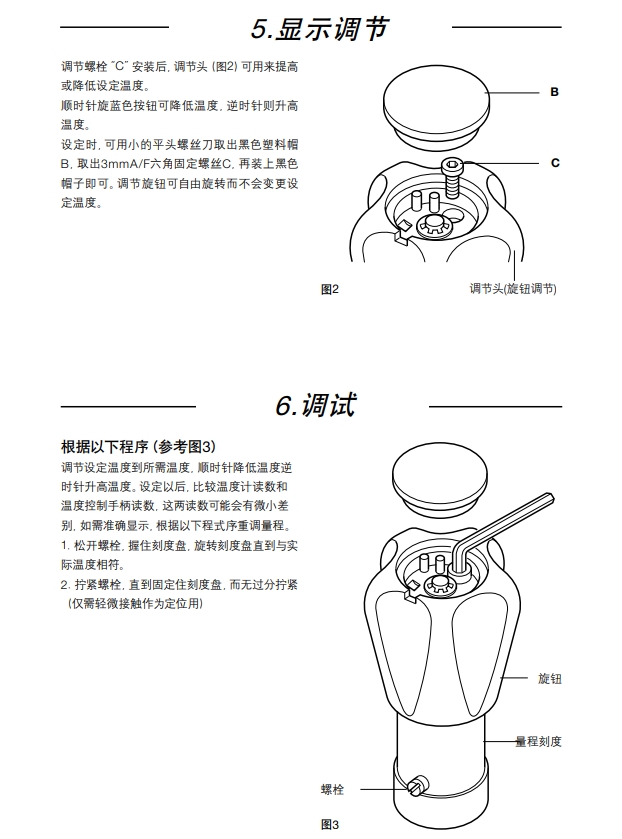 5.显示调节

调节螺栓 "C" 安装后, 调节头 (图2) 可用来提高或降低设定温度。
顺时针旋蓝色按钮可降低温度, 逆时针则升高温度。
设定时, 可用小的平头螺丝刀取出黑色塑料帽B, 取出3mmA/F六角固定螺丝C, 再装上黑色帽子即可。调节旋钮可自由旋转而不会变更设定温度。

B

C

图2

调节头(旋钮调节)

6.调试

根据以下程序 (参考图3)
调节设定温度到所需温度, 顺时针降低温度逆时针升高温度。设定以后, 比较温度计读数和温度控制手柄读数, 这两读数可能会有微小差别, 如需准确显示, 根据以下程式序重调量程。
1. 松开螺栓, 握住刻度盘, 旋转刻度盘直到与实际温度相符。
2. 拧紧螺栓, 直到固定住刻度盘, 而无过分拧紧 (仅需轻微接触作为定位用)

旋钮

量程刻度

螺栓

图3