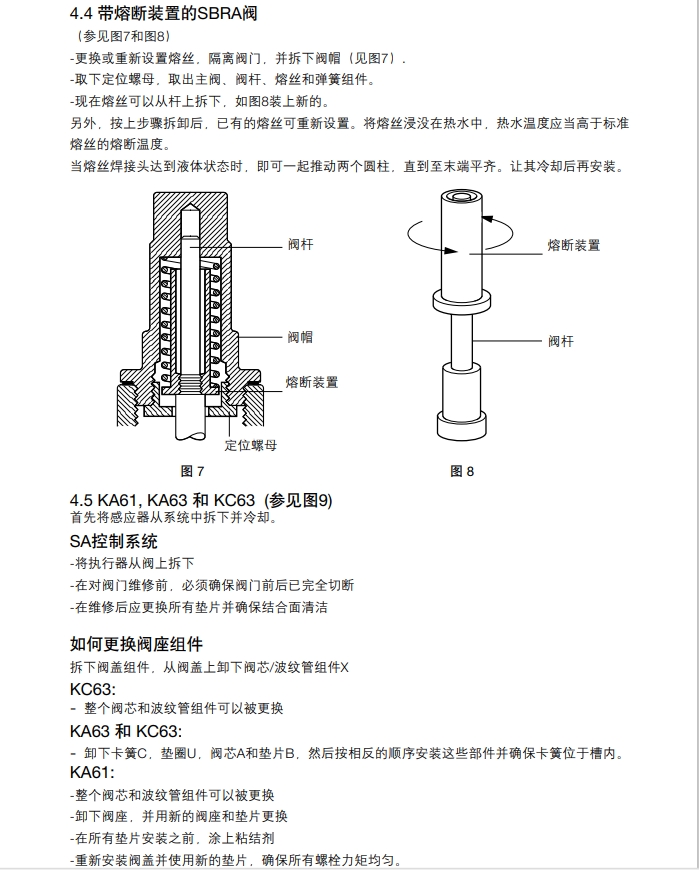 4.4 带熔断装置的SBRA阀

（参见图7和图8）

-更换或重新设置熔丝，隔离阀门，并拆下阀帽（见图7）.

-取下定位螺母，取出主阀、阀杆、熔丝和弹簧组件。

-现在熔丝可以从杆上拆下，如图8装上新的。

另外，按上步骤拆卸后，已有的熔丝可重新设置。将熔丝浸没在热水中，热水温度应当高于标准熔丝的熔断温度。

当熔丝焊接头达到液体状态时，即可一起推动两个圆柱，直到至末端平齐。让其冷却后再安装。

阀杆

阀帽

熔断装置

定位螺母

图 7

熔断装置

阀杆

图 8

4.5 KA61, KA63 和 KC63 (参见图9)

首先将感应器从系统中拆下并冷却。

SA控制系统

-将执行器从阀上拆下

-在对阀门维修前，必须确保阀门前后已完全切断

-在维修后应更换所有垫片并确保结合面清洁

如何更换阀座组件

拆下阀盖组件，从阀盖上卸下阀芯/波纹管组件X

KC63:

- 整个阀芯和波纹管组件可以被更换

KA63 和 KC63:

- 卸下卡簧C，垫圈U，阀芯A和垫片B，然后按相反的顺序安装这些部件并确保卡簧位于槽内。

KA61:

-整个阀芯和波纹管组件可以被更换

-卸下阀座，并用新的阀座和垫片更换

-在所有垫片安装之前，涂上粘结剂

-重新安装阀盖并使用新的垫片，确保所有螺栓力矩均匀。