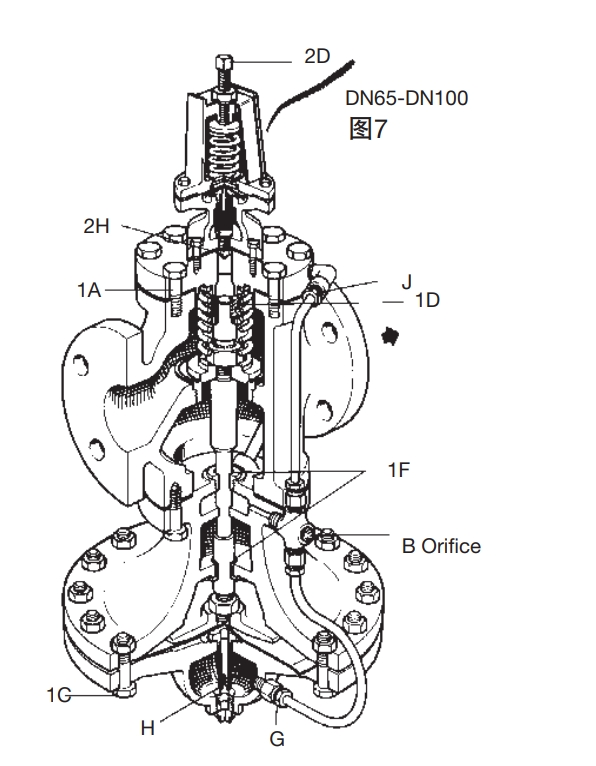 2D
DN65-DN100
图7
2H
1A
J
1D
1F
B Orifice
1G
H
G