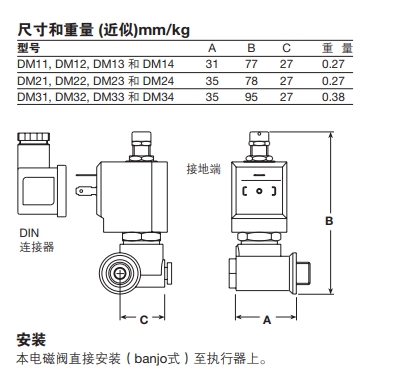 尺寸和重量 (近似)mm/kg

| 型号 | A | B | C | 重 量 |
|---|---|---|---|---|
| DM11, DM12, DM13 和 DM14 | 31 | 77 | 27 | 0.27 |
| DM21, DM22, DM23 和 DM24 | 35 | 78 | 27 | 0.27 |
| DM31, DM32, DM33 和 DM34 | 35 | 95 | 27 | 0.38 |

DIN
连接器

接地端

B

C

A

安装
本电磁阀直接安装（banjo式）至执行器上。