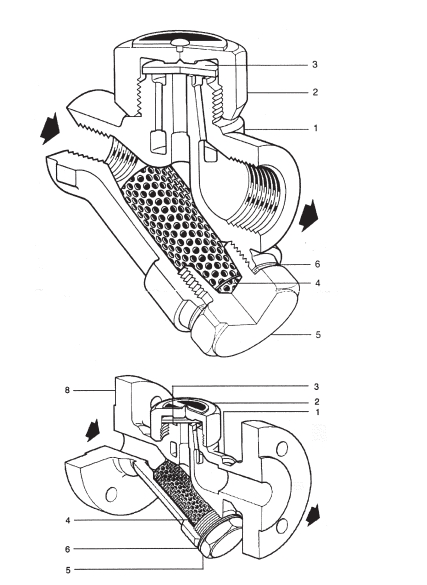 3
2
1
6
4
5
8
3
2
1
4
6
5