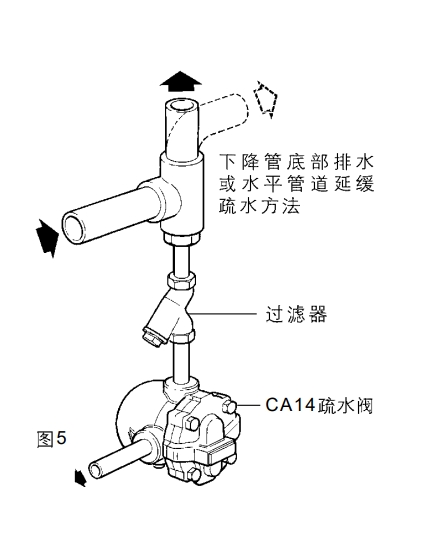 下降管底部排水或水平管道延缓疏水方法

过滤器

CA14疏水阀

图5