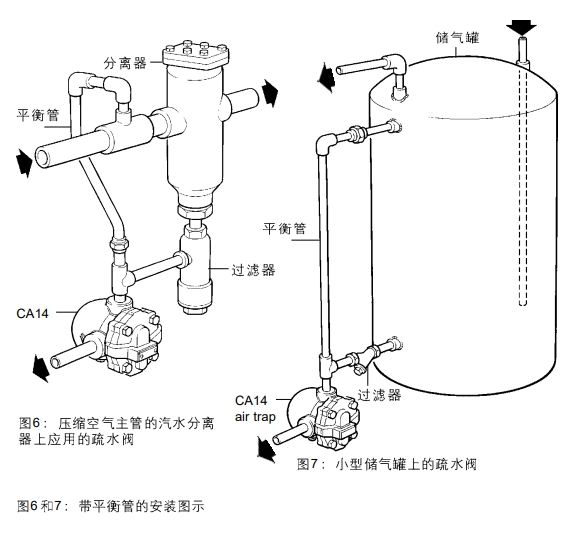 分离器
平衡管
过滤器
CA14
图6： 压缩空气主管的汽水分离器上应用的疏水阀

储气罐
平衡管
过滤器
CA14
air trap
图7： 小型储气罐上的疏水阀

图6 和7： 带平衡管的安装图示