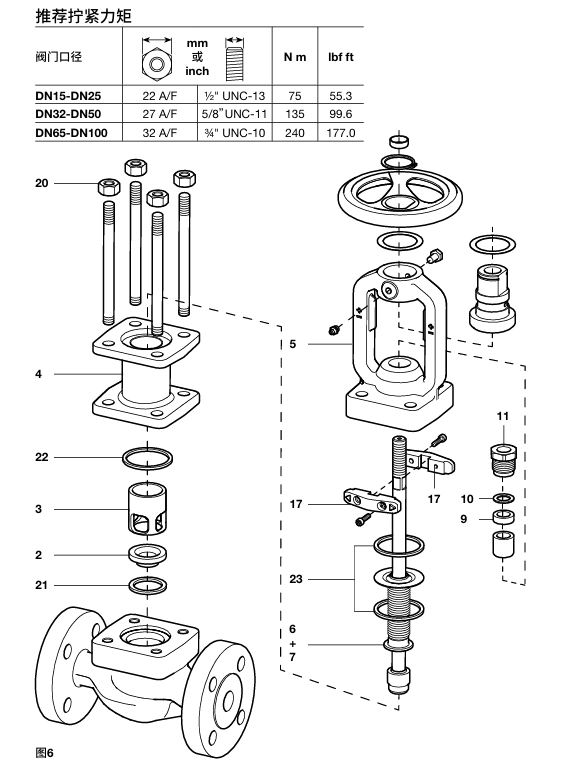 推荐拧紧力矩

| 阀门口径 | mm 或 inch | | N m | lbf ft |
|---|---|---|---|---|
| DN15-DN25 | 22 A/F | ½" UNC-13 | 75 | 55.3 |
| DN32-DN50 | 27 A/F | 5/8" UNC-11 | 135 | 99.6 |
| DN65-DN100 | 32 A/F | ¾" UNC-10 | 240 | 177.0 |

20

4

22

3

2

21

5

11

17

17

10

9

23

6
+
7

图6