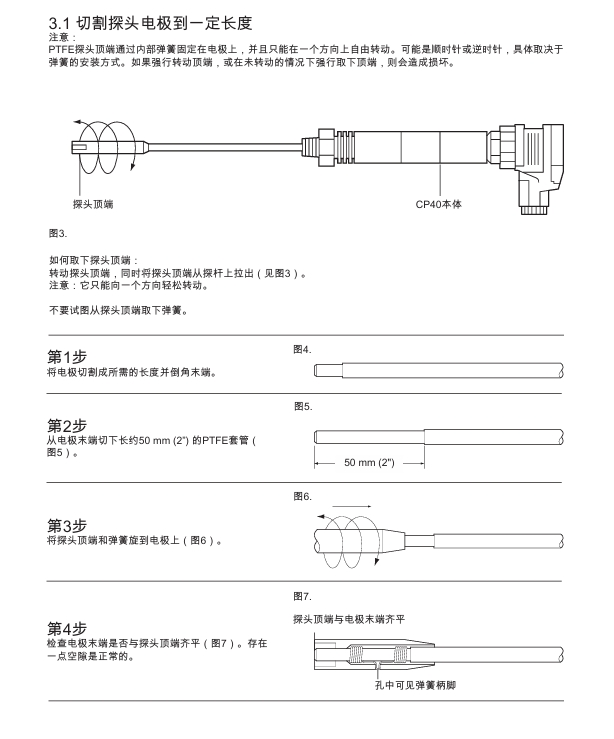 3.1 切割探头电极到一定长度
注意：
PTFE探头顶端通过内部弹簧固定在电极上，并且只能在一个方向上自由转动。可能是顺时针或逆时针，具体取决于弹簧的安装方式。如果强行转动顶端，或在未转动的情况下强行取下顶端，则会造成损坏。

探头顶端

CP40本体

图3.

如何取下探头顶端：
转动探头顶端，同时将探头顶端从探杆上拉出（见图3）。
注意：它只能向一个方向轻松转动。

不要试图从探头顶端取下弹簧。

第1步
将电极切割成所需的长度并倒角末端。

图4.

第2步
从电极末端切下长约50 mm (2") 的PTFE套管（图5）。

图5.

50 mm (2")

第3步
将探头顶端和弹簧旋到电极上（图6）。

图6.

第4步
检查电极末端是否与探头顶端齐平（图7）。存在一点空隙是正常的。

图7.

探头顶端与电极末端齐平

孔中可见弹簧柄脚